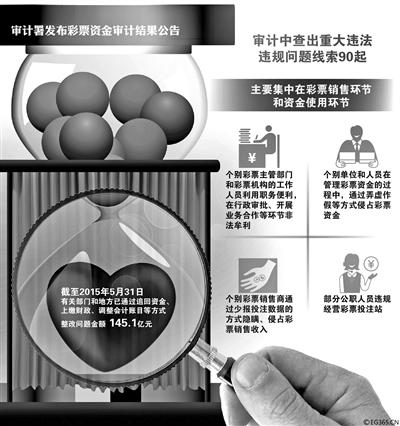 审计署发布彩票资金审计结果公告

审计中查出重大违法违规问题线索90起

主要集中在彩票销售环节和资金使用环节

¥

个别彩票主管部门和彩票机构的工作人员利用职务便利，在行政审批、开展业务合作等环节非法牟利

个别单位和人员在管理彩票资金的过程中，通过弄虚作假等方式侵占彩票资金

个别彩票销售商通过少报投注数据的方式隐瞒、侵占彩票销售收入

¥

部分公职人员违规经营彩票投注站

截至2015年5月31日
有关部门和地方已通过追回资金、上缴财政、调整会计账目等方式
整改问题金额 145.1亿元

©IG365.CN